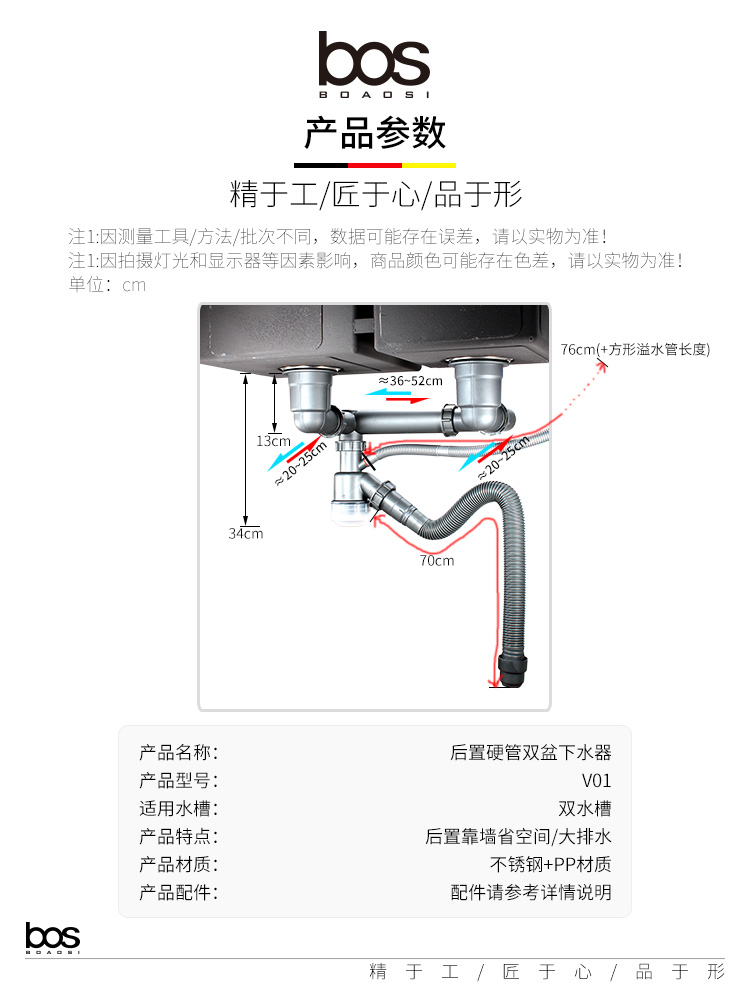 bos
BOAOSI

产品参数

精于工/匠于心/品于形

注1:因测量工具/方法/批次不同，数据可能存在误差，请以实物为准!
注1:因拍摄灯光和显示器等因素影响，商品颜色可能存在色差，请以实物为准!
单位：cm

76cm(+方形溢水管长度)
≈36~52cm
13cm
≈20~25cm
≈20~25cm
34cm
70cm

| 产品名称: | 后置硬管双盆下水器 |
|---|---|
| 产品型号: | V01 |
| 适用水槽: | 双水槽 |
| 产品特点: | 后置靠墙省空间/大排水 |
| 产品材质: | 不锈钢+PP材质 |
| 产品配件: | 配件请参考详情说明 |

bos
BOAOSI

精 于 工 / 匠 于 心 / 品 于 形